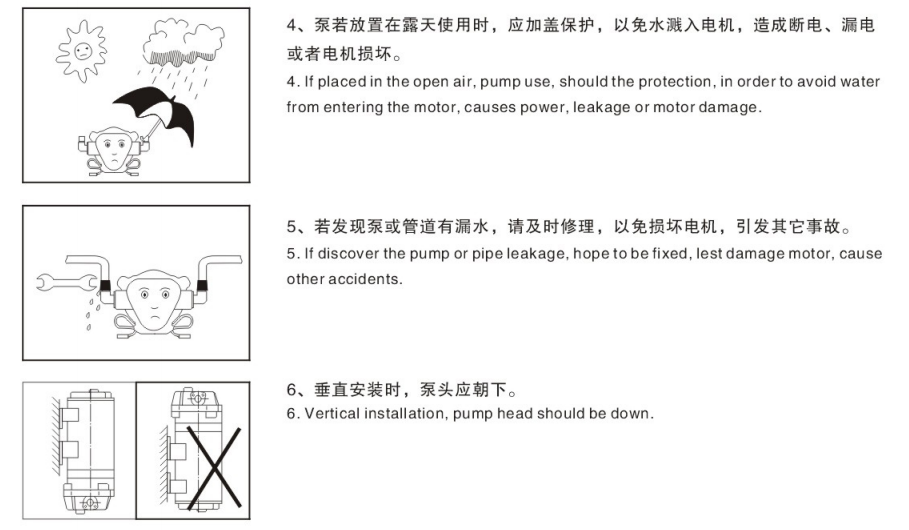 4、泵若放置在露天使用时，应加盖保护，以免水溅入电机，造成断电、漏电或者电机损坏。

4. If placed in the open air, pump use, should the protection, in order to avoid water from entering the motor, causes power, leakage or motor damage.

5、若发现泵或管道有漏水，请及时修理，以免损坏电机，引发其它事故。

5. If discover the pump or pipe leakage, hope to be fixed, lest damage motor, cause other accidents.

6、垂直安装时，泵头应朝下。

6. Vertical installation, pump head should be down.